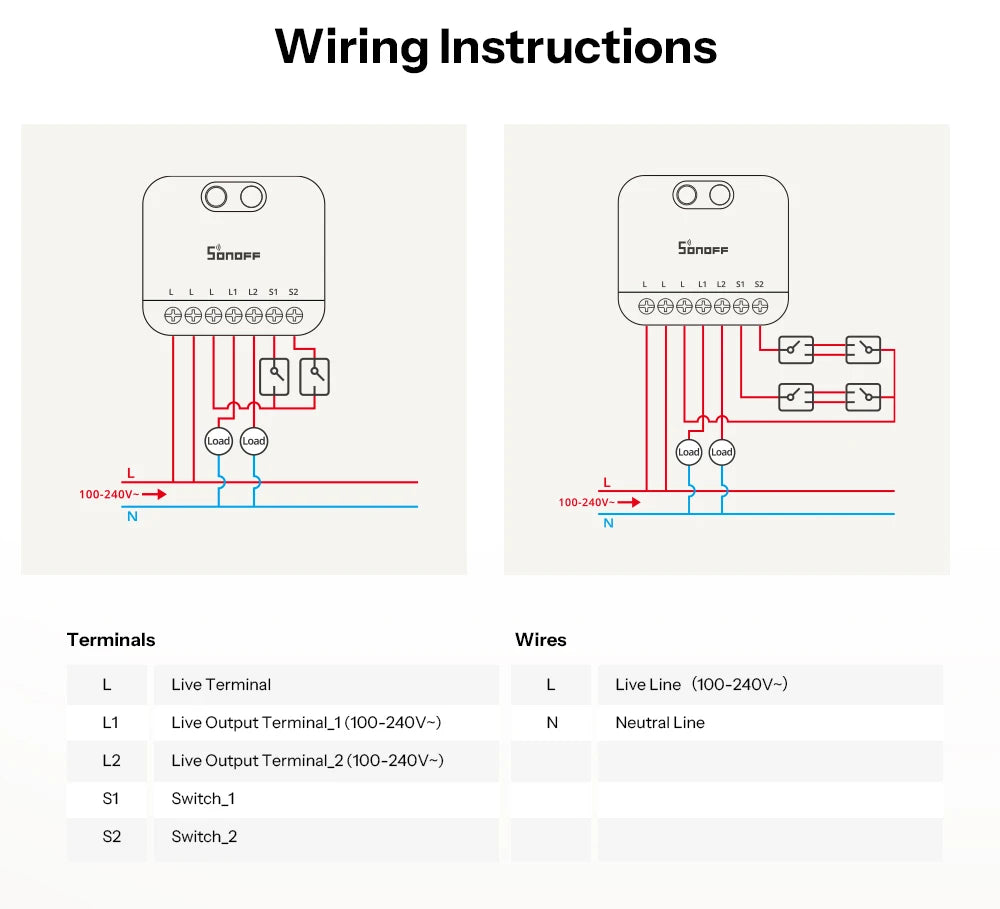 Wiring Instructions

SONOFF

L L L L1 L2 S1 S2

Load Load

L

100-240V~

N

SONOFF

L L L L1 L2 S1 S2

Load Load

L

100-240V~

N

Terminals

| L | Live Terminal |
|---|---|
| L1 | Live Output Terminal_1 (100-240V~) |
| L2 | Live Output Terminal_2 (100-240V~) |
| S1 | Switch_1 |
| S2 | Switch_2 |

Wires

| L | Live Line（100-240V~) |
|---|---|
| N | Neutral Line |