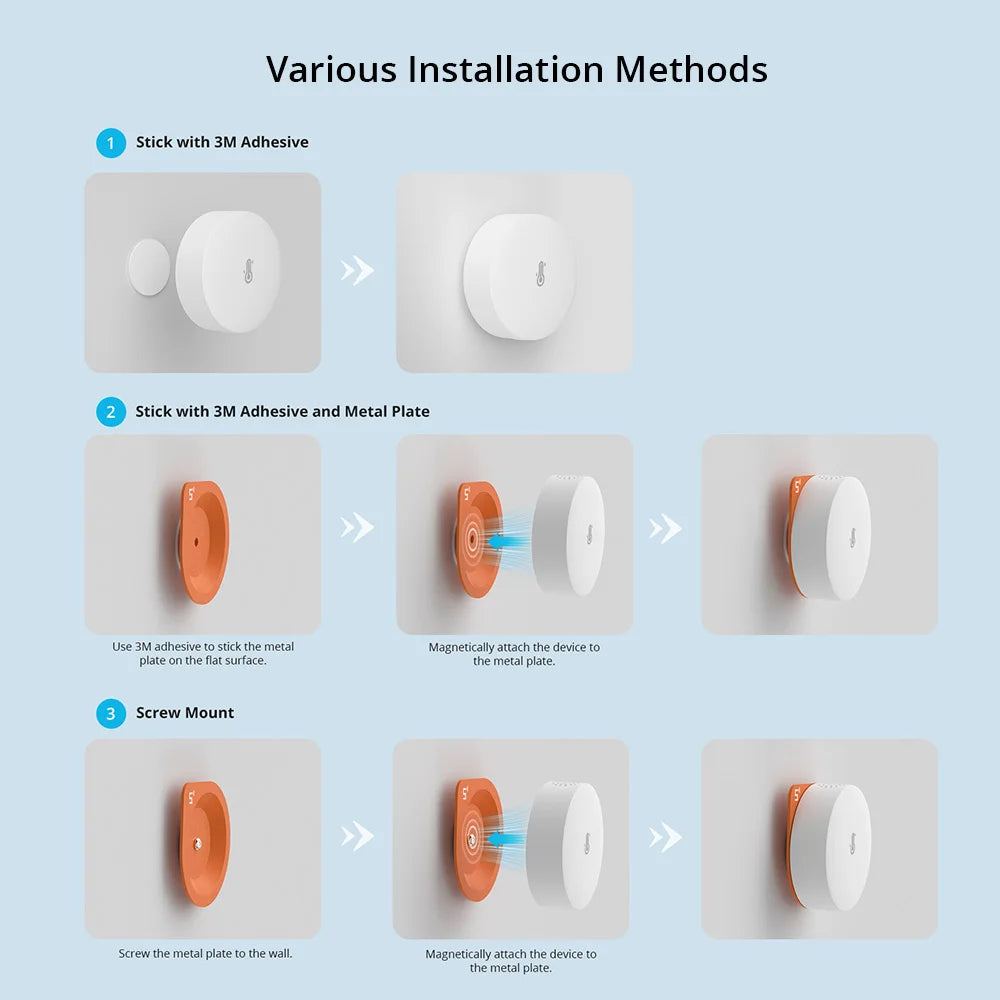 Various Installation Methods

1 Stick with 3M Adhesive

2 Stick with 3M Adhesive and Metal Plate

Use 3M adhesive to stick the metal plate on the flat surface.

Magnetically attach the device to the metal plate.

3 Screw Mount

Screw the metal plate to the wall.

Magnetically attach the device to the metal plate.