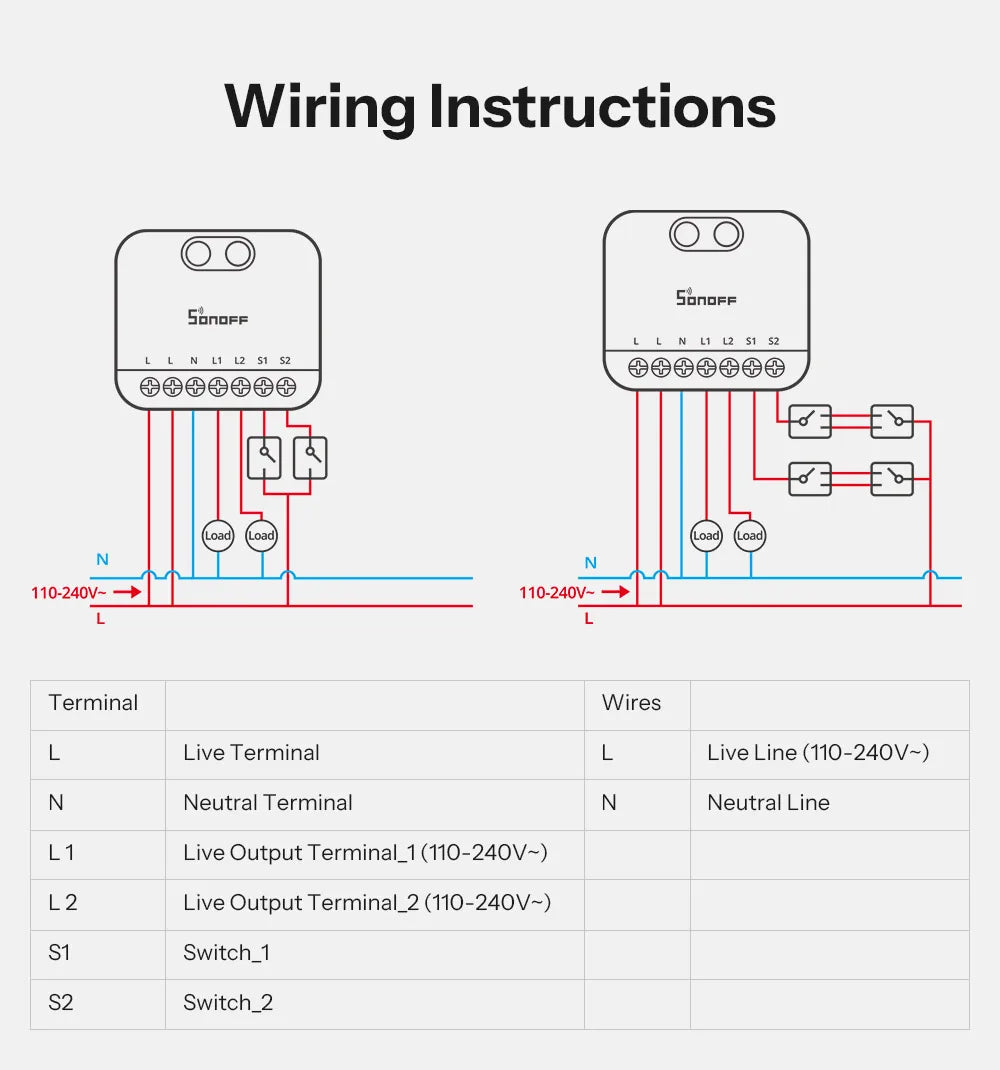 Wiring Instructions

SONOFF

L L N L1 L2 S1 S2

Load Load

N

110-240V~

L

SONOFF

L L N L1 L2 S1 S2

Load Load

N

110-240V~

L

| Terminal | | Wires | |
|---|---|---|---|
| L | Live Terminal | L | Live Line (110-240V~) |
| N | Neutral Terminal | N | Neutral Line |
| L 1 | Live Output Terminal_1 (110-240V~) | | |
| L 2 | Live Output Terminal_2 (110-240V~) | | |
| S1 | Switch_1 | | |
| S2 | Switch_2 | | |